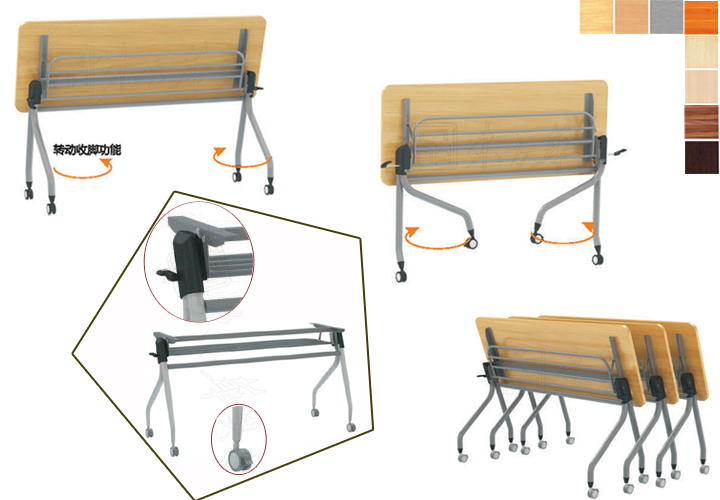 转动收脚功能